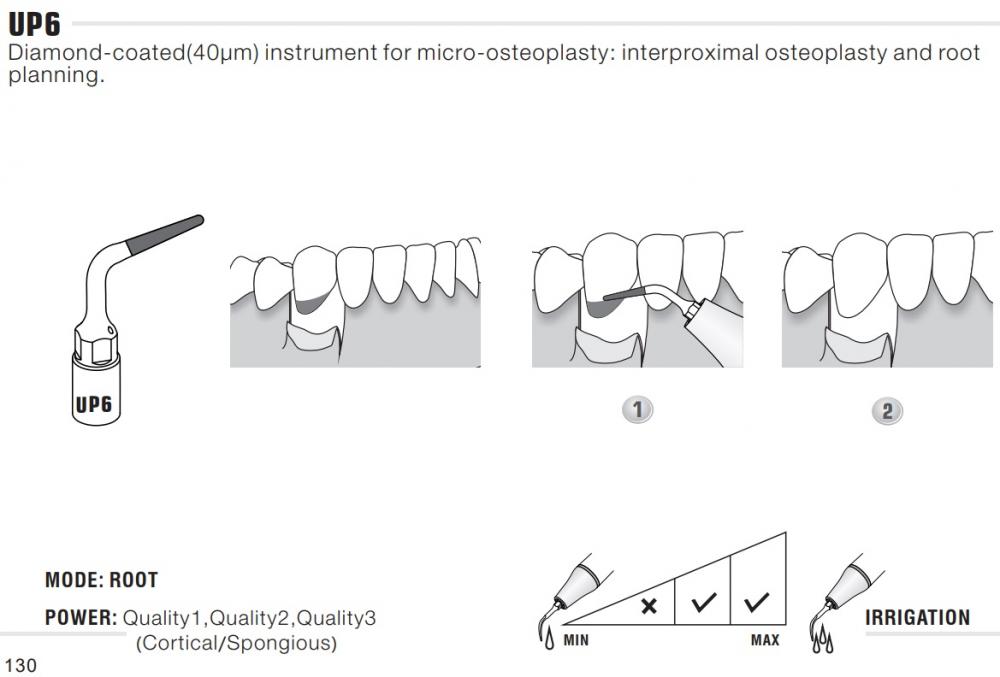 UP6
Diamond-coated(40μm) instrument for micro-osteoplasty: interproximal osteoplasty and root planning.

UP6

1

2

MODE: ROOT

POWER: Quality1,Quality2,Quality3
(Cortical/Spongious)

× ✓ ✓

MIN

MAX

IRRIGATION

130