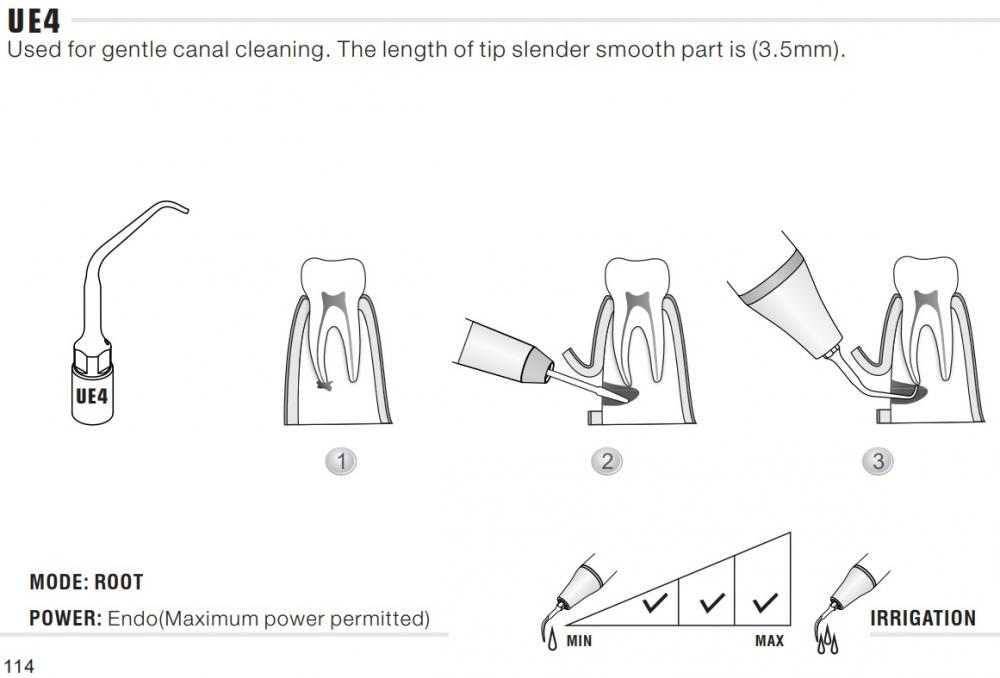 UE4
Used for gentle canal cleaning. The length of tip slender smooth part is (3.5mm).

UE4

1

2

3

MODE: ROOT

POWER: Endo(Maximum power permitted)

MIN

MAX

IRRIGATION

114