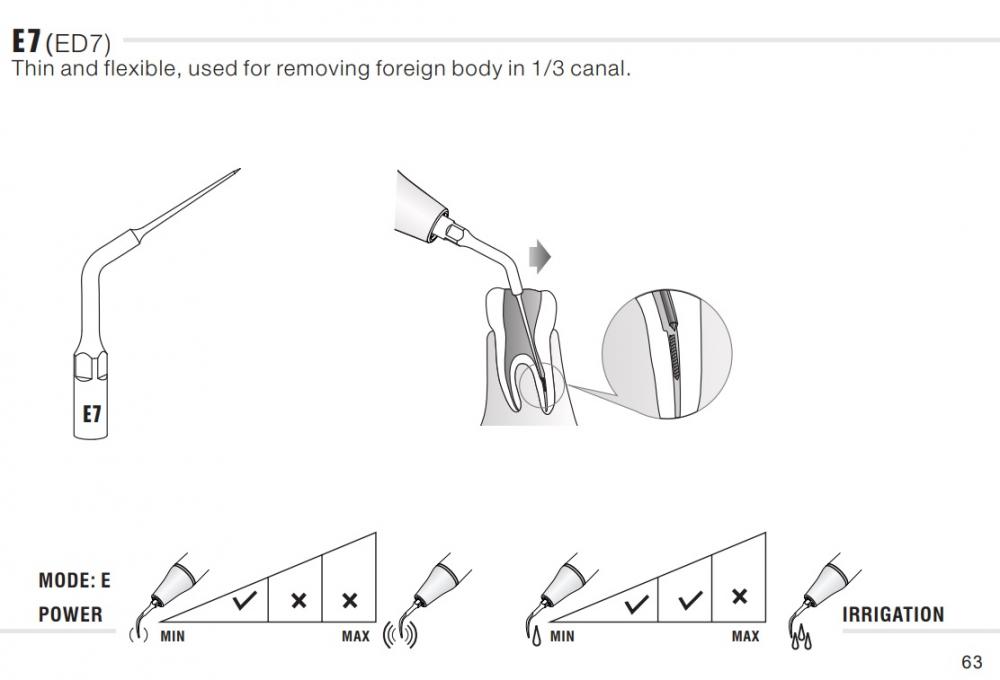 E7 (ED7)
Thin and flexible, used for removing foreign body in 1/3 canal.

E7

MODE: E
POWER

✓ × ×
MIN MAX

✓ ✓ ×
MIN MAX

IRRIGATION

63